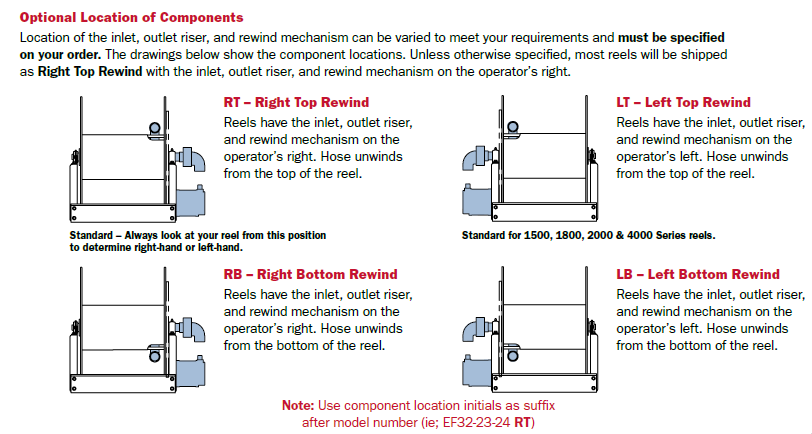 Optional Location of Components

Location of the inlet, outlet riser, and rewind mechanism can be varied to meet your requirements and must be specified on your order. The drawings below show the component locations. Unless otherwise specified, most reels will be shipped as Right Top Rewind with the inlet, outlet riser, and rewind mechanism on the operator's right.

RT – Right Top Rewind

Reels have the inlet, outlet riser, and rewind mechanism on the operator's right. Hose unwinds from the top of the reel.

Standard – Always look at your reel from this position to determine right-hand or left-hand.

LT – Left Top Rewind

Reels have the inlet, outlet riser, and rewind mechanism on the operator's left. Hose unwinds from the top of the reel.

Standard for 1500, 1800, 2000 & 4000 Series reels.

RB – Right Bottom Rewind

Reels have the inlet, outlet riser, and rewind mechanism on the operator's right. Hose unwinds from the bottom of the reel.

LB – Left Bottom Rewind

Reels have the inlet, outlet riser, and rewind mechanism on the operator's left. Hose unwinds from the bottom of the reel.

Note: Use component location initials as suffix after model number (ie; EF32-23-24 RT)